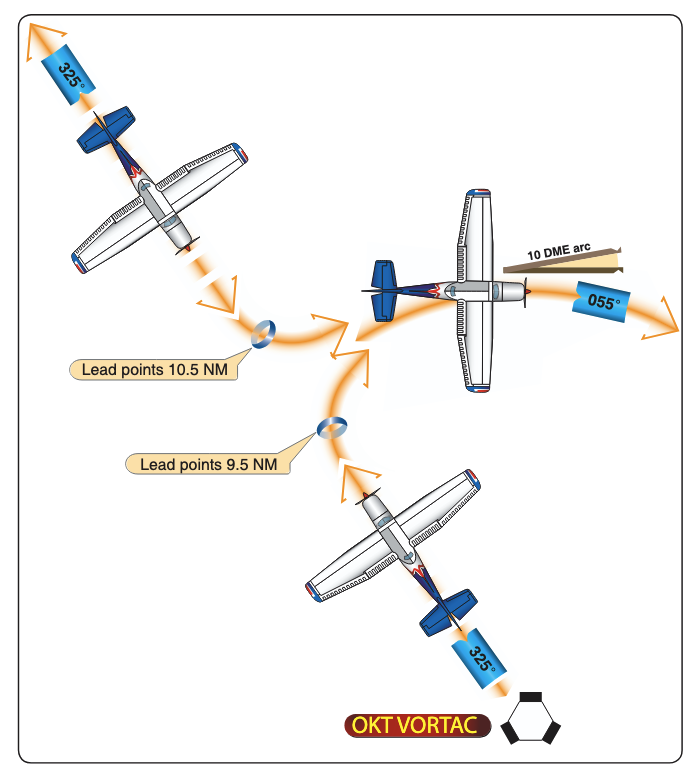 325°

10 DME arc

055°

Lead points 10.5 NM

Lead points 9.5 NM

325°

OKT VORTAC